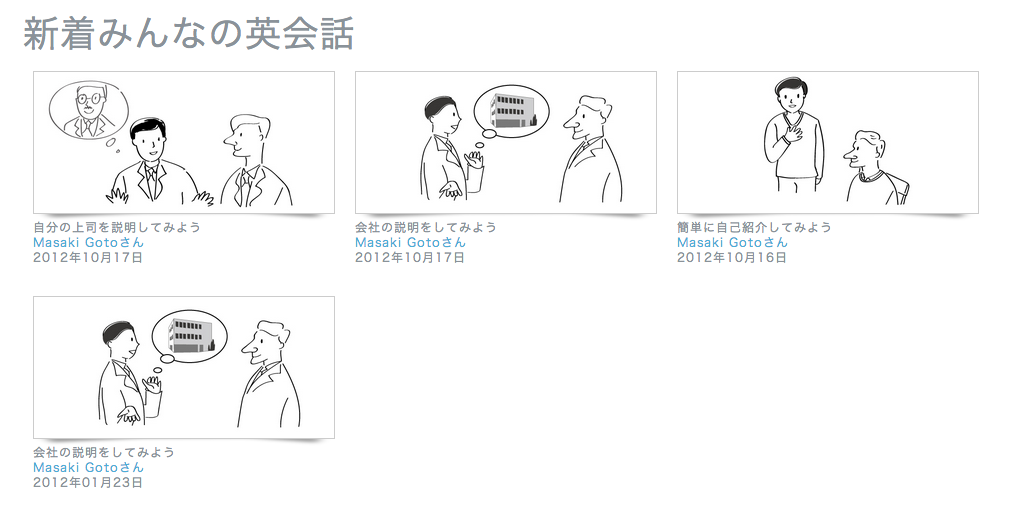 新着みんなの英会話

自分の上司を説明してみよう
Masaki Gotoさん
2012年10月17日

会社の説明をしてみよう
Masaki Gotoさん
2012年10月17日

簡単に自己紹介してみよう
Masaki Gotoさん
2012年10月16日

会社の説明をしてみよう
Masaki Gotoさん
2012年01月23日